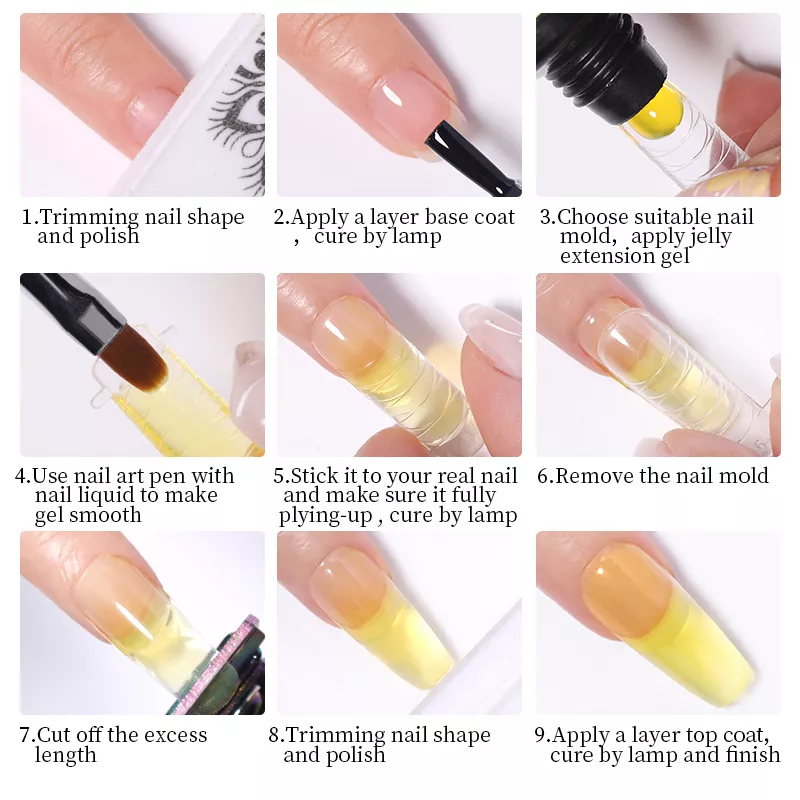 1.Trimming nail shape and polish

2.Apply a layer base coat , cure by lamp

3.Choose suitable nail mold, apply jelly extension gel

4.Use nail art pen with nail liquid to make gel smooth

5.Stick it to your real nail and make sure it fully plying-up , cure by lamp

6.Remove the nail mold

7.Cut off the excess length

8.Trimming nail shape and polish

9.Apply a layer top coat, cure by lamp and finish