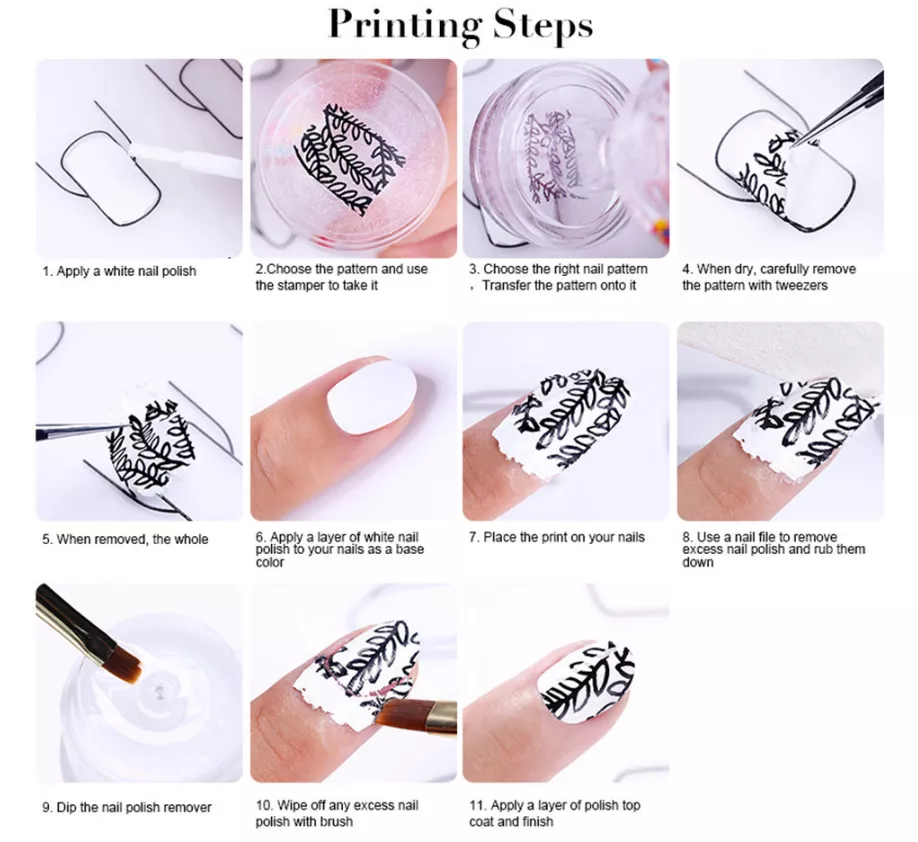 Printing Steps

1. Apply a white nail polish

2.Choose the pattern and use the stamper to take it

3. Choose the right nail pattern , Transfer the pattern onto it

4. When dry, carefully remove the pattern with tweezers

5. When removed, the whole

6. Apply a layer of white nail polish to your nails as a base color

7. Place the print on your nails

8. Use a nail file to remove excess nail polish and rub them down

9. Dip the nail polish remover

10. Wipe off any excess nail polish with brush

11. Apply a layer of polish top coat and finish