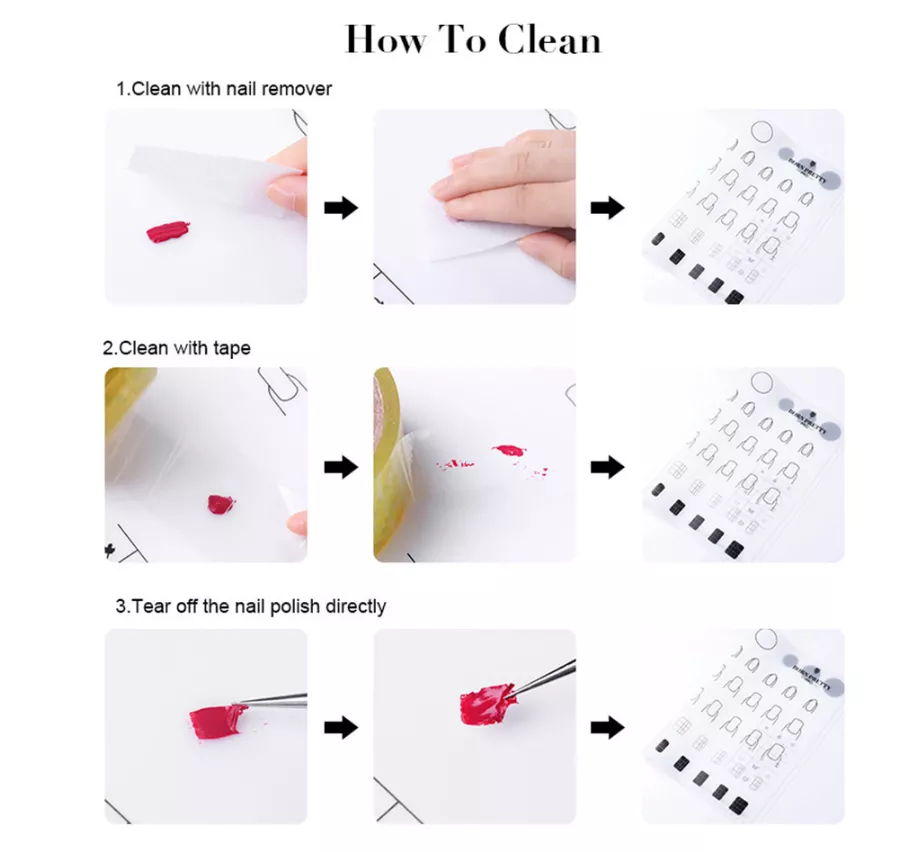 How To Clean

1.Clean with nail remover

BORN PRETTY

2.Clean with tape

BORN PRETTY

3.Tear off the nail polish directly

BORN PRETTY