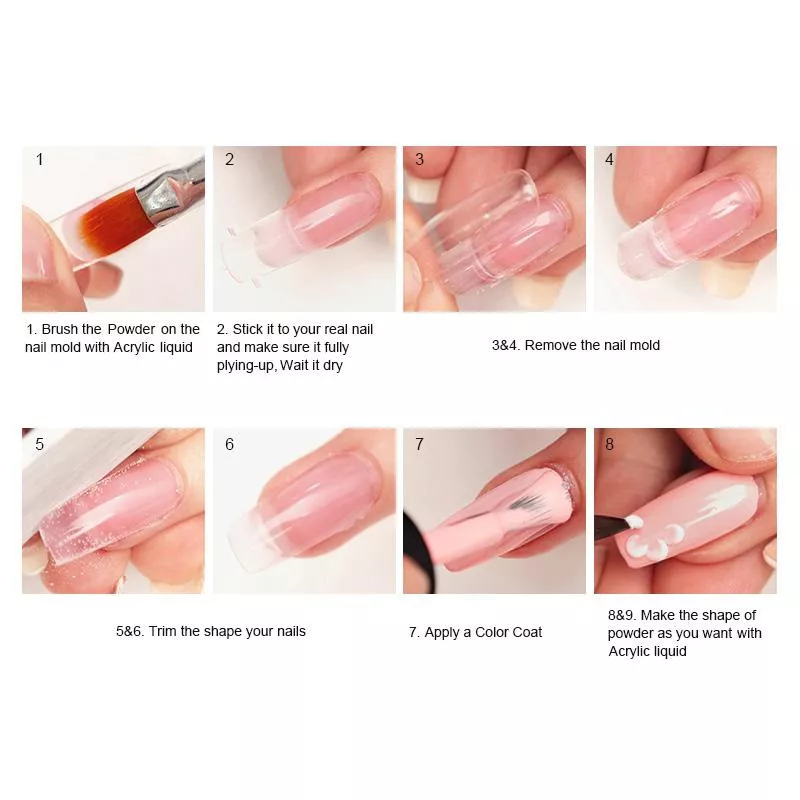 1

2

3

4

1. Brush the Powder on the nail mold with Acrylic liquid

2. Stick it to your real nail and make sure it fully plying-up, Wait it dry

3&4. Remove the nail mold

5

6

7

8

5&6. Trim the shape your nails

7. Apply a Color Coat

8&9. Make the shape of powder as you want with Acrylic liquid