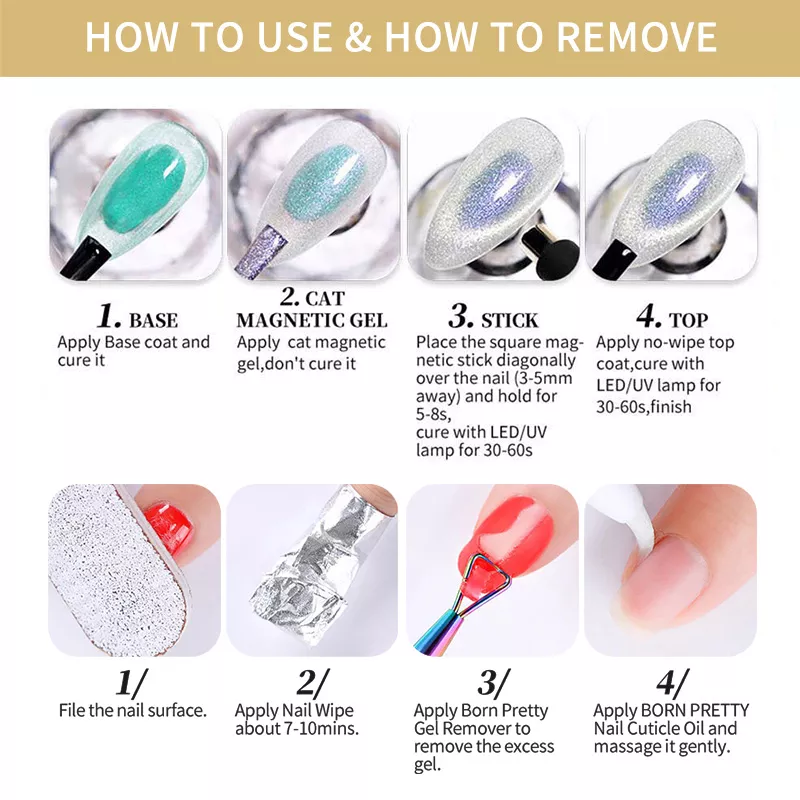 HOW TO USE & HOW TO REMOVE

1. BASE
Apply Base coat and cure it

2. CAT MAGNETIC GEL
Apply cat magnetic gel,don't cure it

3. STICK
Place the square magnetic stick diagonally over the nail (3-5mm away) and hold for 5-8s,
cure with LED/UV lamp for 30-60s

4. TOP
Apply no-wipe top coat,cure with LED/UV lamp for 30-60s,finish

1/
File the nail surface.

2/
Apply Nail Wipe about 7-10mins.

3/
Apply Born Pretty Gel Remover to remove the excess gel.

4/
Apply BORN PRETTY Nail Cuticle Oil and massage it gently.