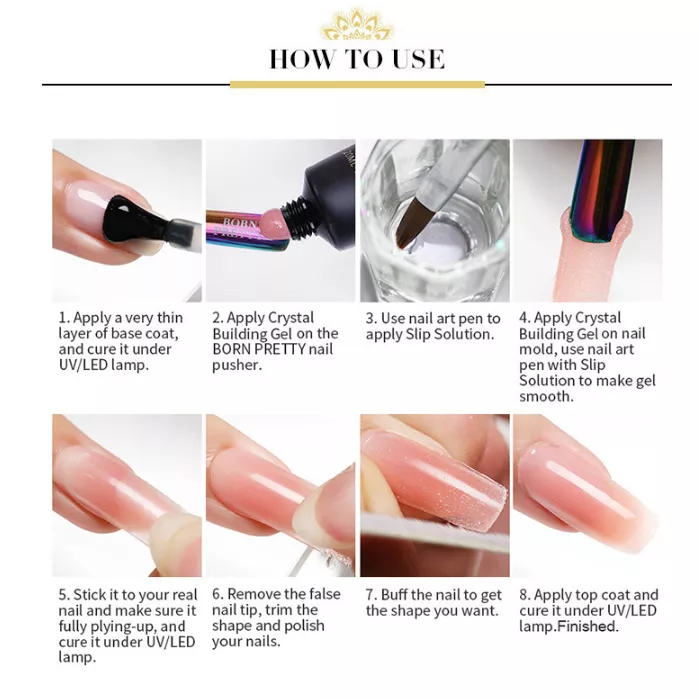 HOW TO USE

BORN PRETTY

1. Apply a very thin layer of base coat, and cure it under UV/LED lamp.

2. Apply Crystal Building Gel on the BORN PRETTY nail pusher.

3. Use nail art pen to apply Slip Solution.

4. Apply Crystal Building Gel on nail mold, use nail art pen with Slip Solution to make gel smooth.

5. Stick it to your real nail and make sure it fully plying-up, and cure it under UV/LED lamp.

6. Remove the false nail tip, trim the shape and polish your nails.

7. Buff the nail to get the shape you want.

8. Apply top coat and cure it under UV/LED lamp.Finished.