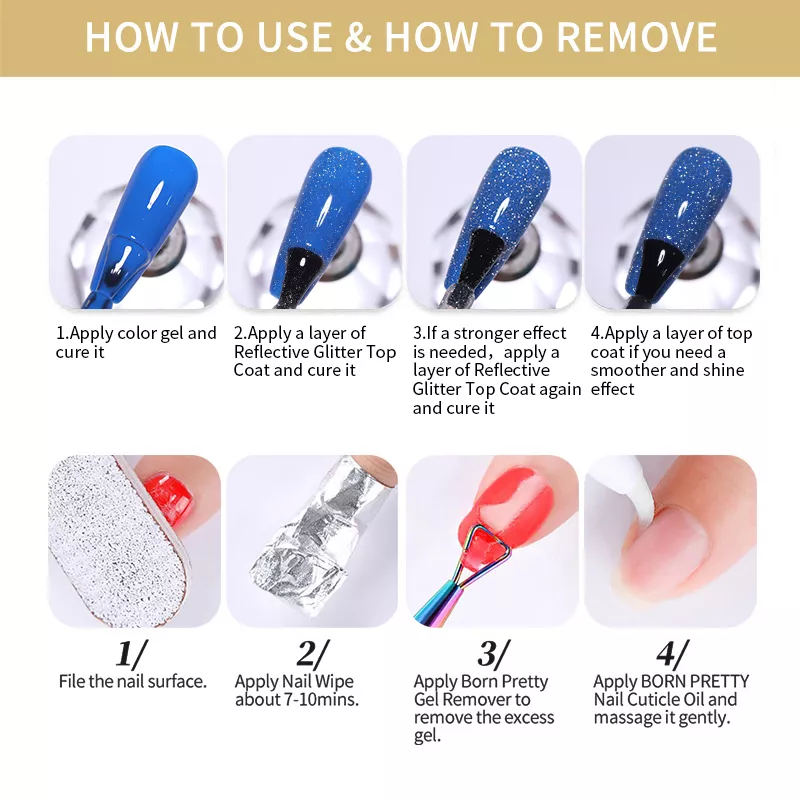 HOW TO USE & HOW TO REMOVE

1.Apply color gel and cure it

2.Apply a layer of Reflective Glitter Top Coat and cure it

3.If a stronger effect is needed，apply a layer of Reflective Glitter Top Coat again and cure it

4.Apply a layer of top coat if you need a smoother and shine effect

1/
File the nail surface.

2/
Apply Nail Wipe about 7-10mins.

3/
Apply Born Pretty Gel Remover to remove the excess gel.

4/
Apply BORN PRETTY Nail Cuticle Oil and massage it gently.